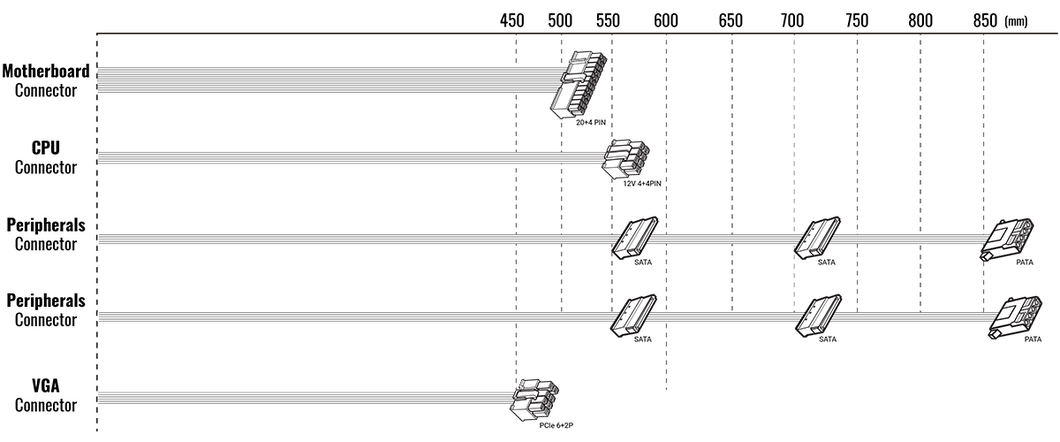 450 500 550 600 650 700 750 800 850 (mm)

Motherboard Connector

20+4 PIN

CPU Connector

12V 4+4PIN

Peripherals Connector

SATA SATA PATA

Peripherals Connector

SATA SATA PATA

VGA Connector

PCIe 6+2P